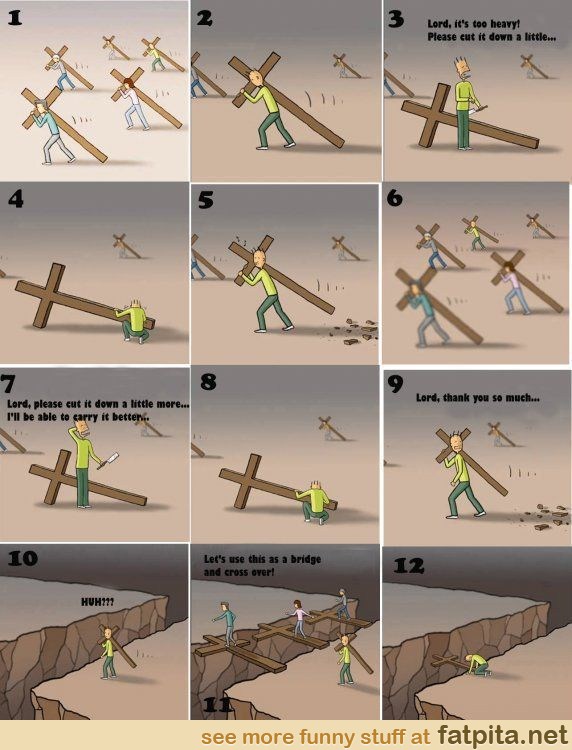 1

2

3
Lord, it's too heavy! Please cut it down a little...

4

5

6

7
Lord, please cut it down a little more... I'll be able to carry it better...

8

9
Lord, thank you so much...

10
HUH???

Let's use this as a bridge and cross over!
11

12

see more funny stuff at fatpita.net